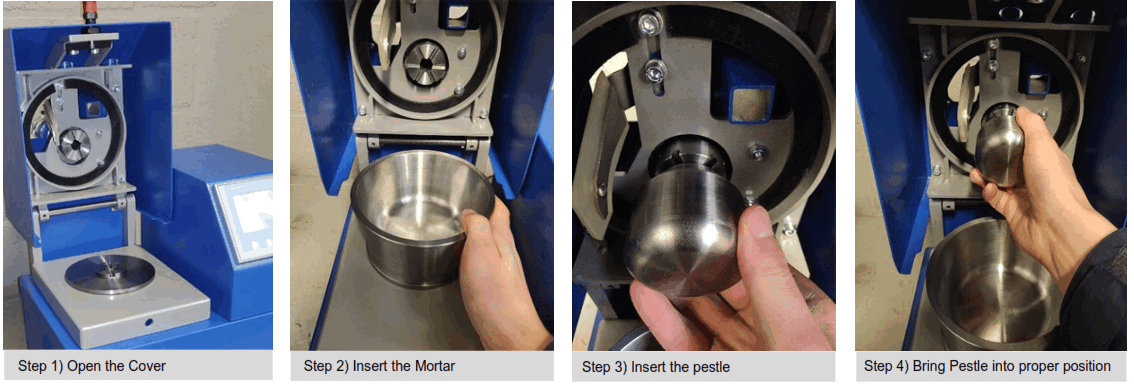 Step 1) Open the Cover

Step 2) Insert the Mortar

Step 3) Insert the pestle

Step 4) Bring Pestle into proper position