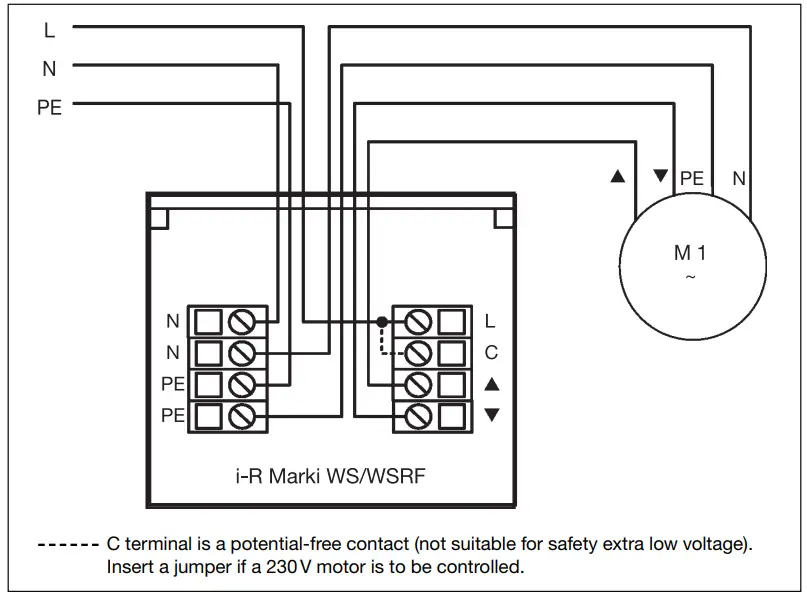 L
N
PE

▲ ▼ PE N

M 1
~

N
N
PE
PE

L
C
▲
▼

i-R Marki WS/WSRF

------ C terminal is a potential-free contact (not suitable for safety extra low voltage). Insert a jumper if a 230 V motor is to be controlled.