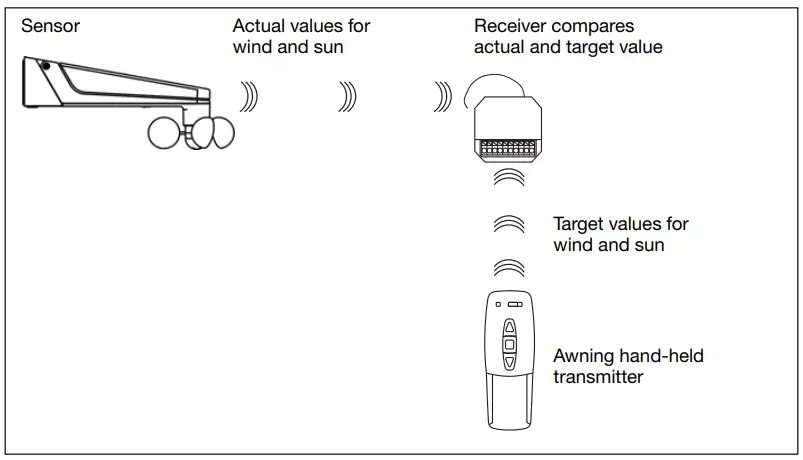 Sensor

Actual values for wind and sun

Receiver compares actual and target value

Target values for wind and sun

Awning hand-held transmitter