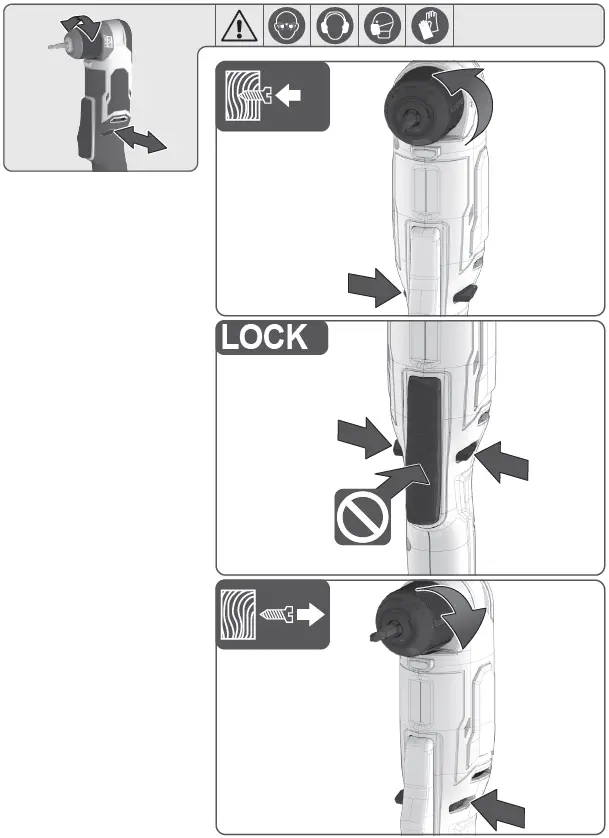 LOCK