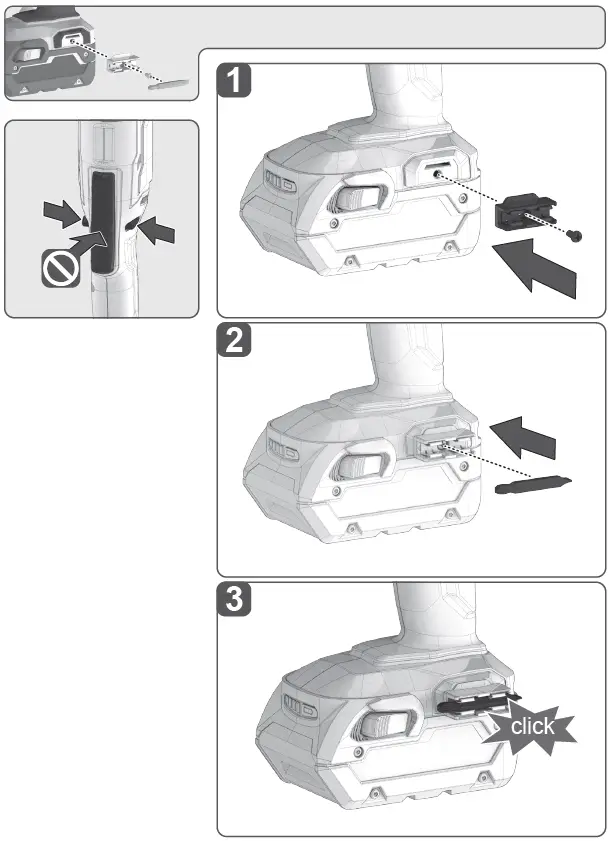 1

2

3

click