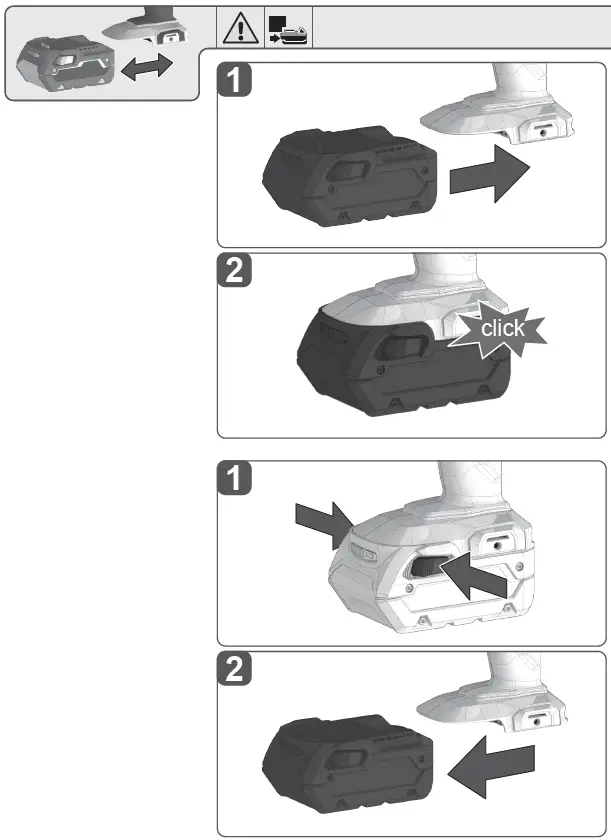 1

2

click

1

2