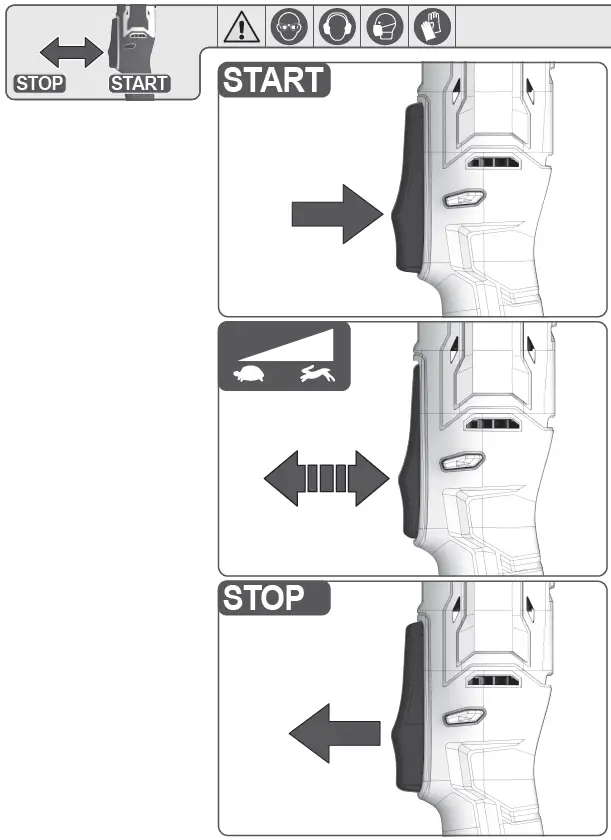 STOP START

START

STOP