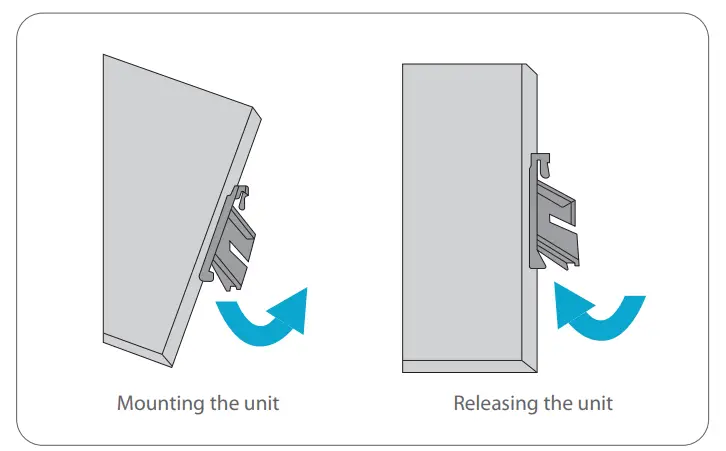 Mounting the unit

Releasing the unit