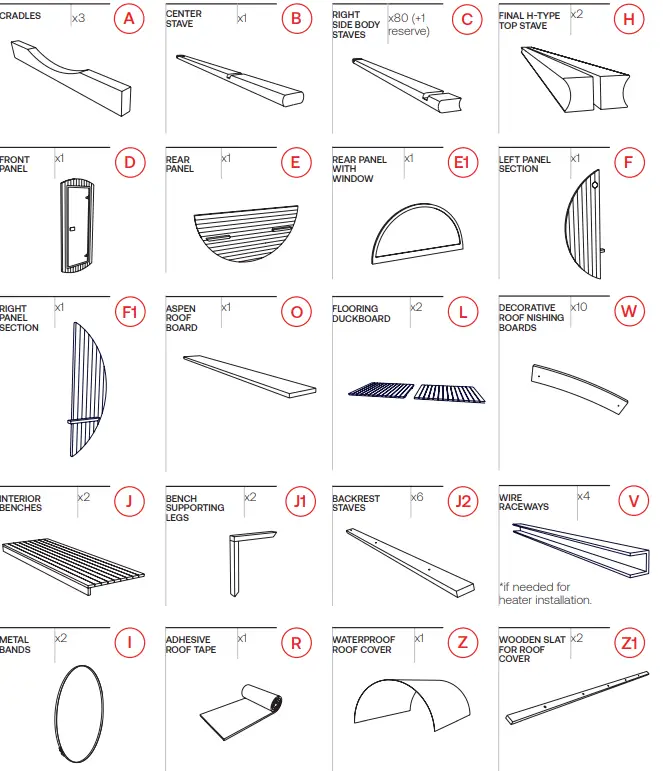 CRADLES x3 A

CENTER STAVE x1 B

RIGHT SIDE BODY STAVES x80 (+1 reserve) C

FINAL H-TYPE TOP STAVE x2 H

FRONT PANEL x1 D

REAR PANEL x1 E

REAR PANEL WITH WINDOW x1 E1

LEFT PANEL SECTION x1 F

RIGHT PANEL SECTION x1 F1

ASPEN ROOF BOARD x1 O

FLOORING DUCKBOARD x2 L

DECORATIVE ROOF NISHING BOARDS x10 W

INTERIOR BENCHES x2 J

BENCH SUPPORTING LEGS x2 J1

BACKREST STAVES x6 J2

WIRE RACEWAYS x4 V

*if needed for heater installation.

METAL BANDS x2 I

ADHESIVE ROOF TAPE x1 R

WATERPROOF ROOF COVER x1 Z

WOODEN SLAT FOR ROOF COVER x2 Z1