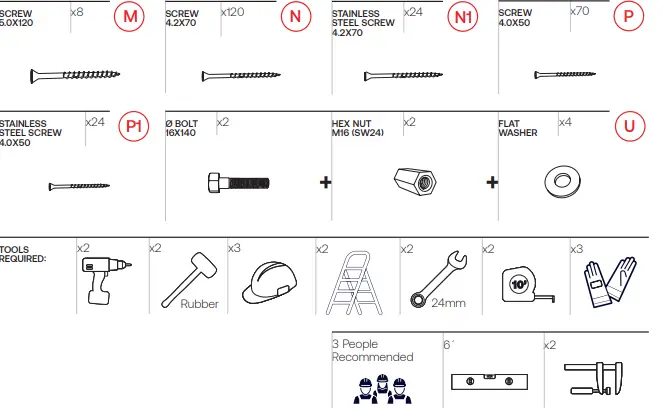 SCREW
5.0X120
x8
M

SCREW
4.2X70
x120
N

STAINLESS
STEEL SCREW
4.2X70
x24
N1

SCREW
4.0X50
x70
P

STAINLESS
STEEL SCREW
4.0X50
x24
P1

Ø BOLT
16X140
x2

+

HEX NUT
M16 (SW24)
x2

+

FLAT
WASHER
x4
U

TOOLS
REQUIRED:
x2

x2
Rubber

x3

x2

x2
24mm

x2
10'

x3

3 People
Recommended

6´

x2