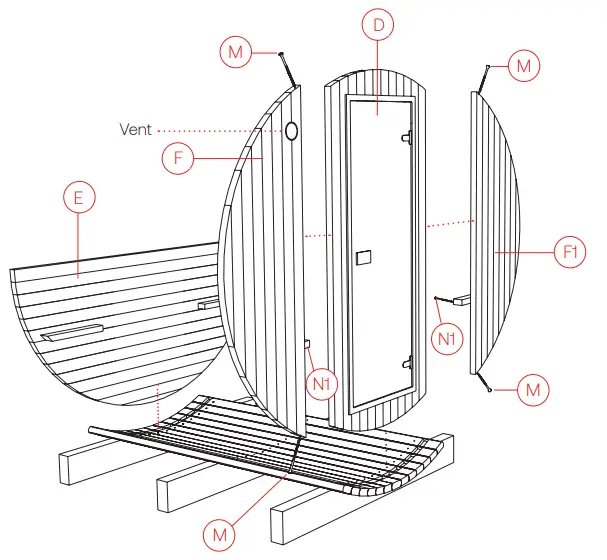 M
D
M
Vent
F
E
F1
N1
N1
M
M