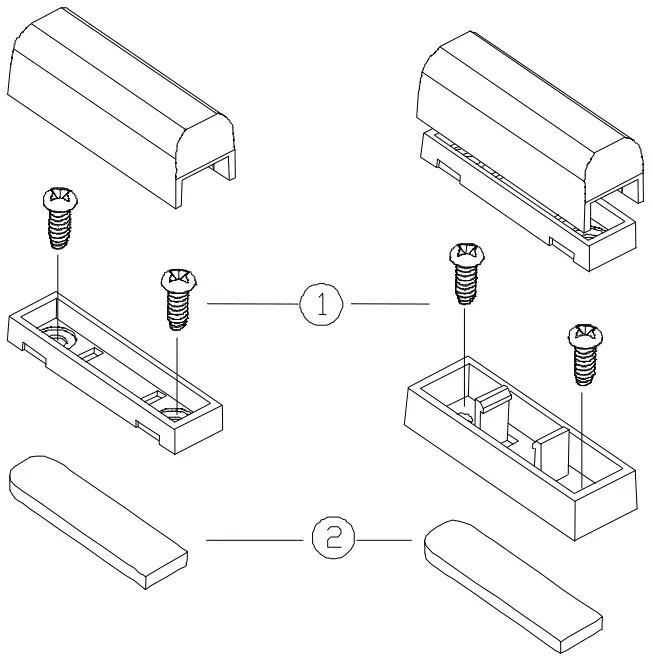 1

2