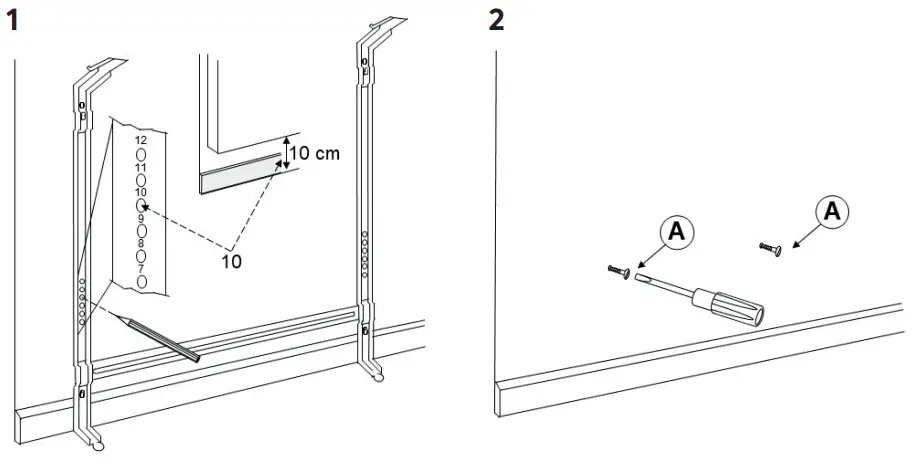 1

12
11
10
9
8
7

10 cm

10

2

A

A