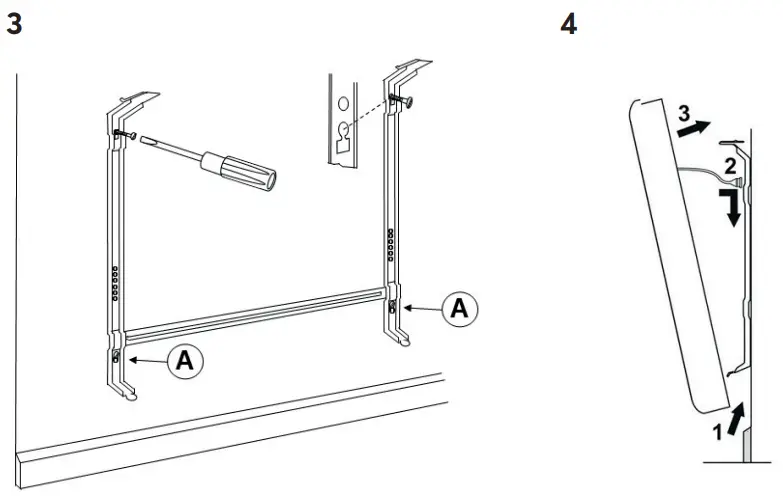 3

A

A

4

3

2

1