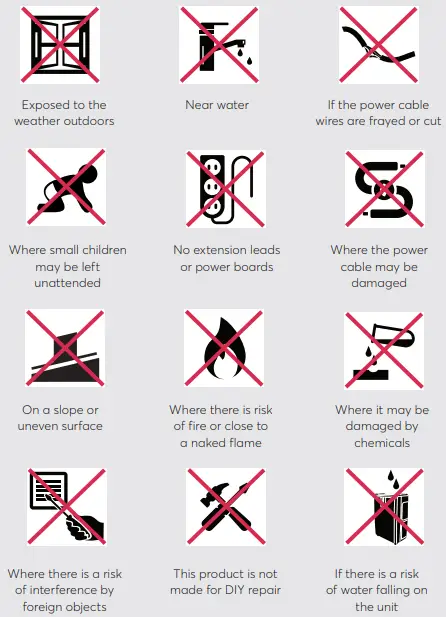 Exposed to the weather outdoors

Near water

If the power cable wires are frayed or cut

Where small children may be left unattended

No extension leads or power boards

Where the power cable may be damaged

On a slope or uneven surface

Where there is risk of fire or close to a naked flame

Where it may be damaged by chemicals

Where there is a risk of interference by foreign objects

This product is not made for DIY repair

If there is a risk of water falling on the unit