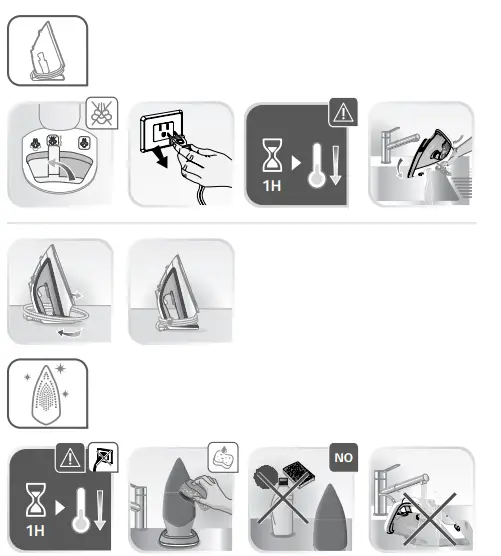 1H

1H

NO