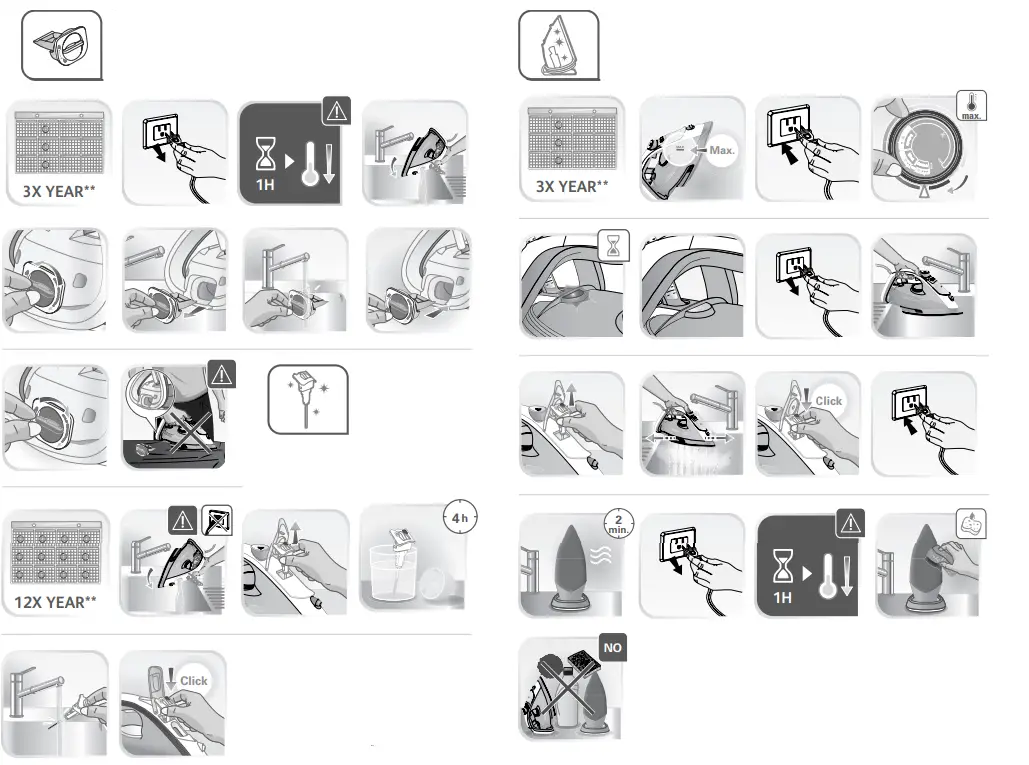 3X YEAR**

1H

12X YEAR**

4 h

Click

3X YEAR**

Max.

max.

Click

2 min.

1H

NO