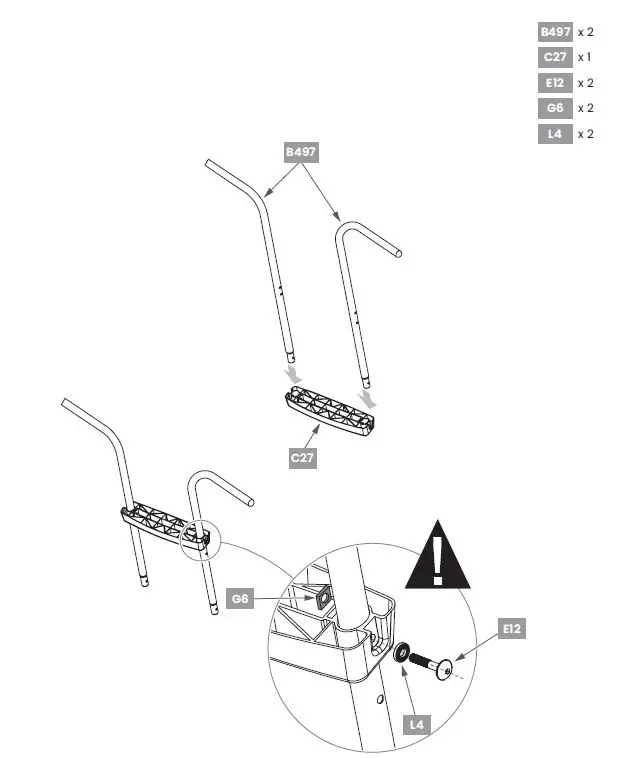 B497 x 2
C27 x 1
E12 x 2
G6 x 2
L4 x 2

B497

C27

G6

E12

L4