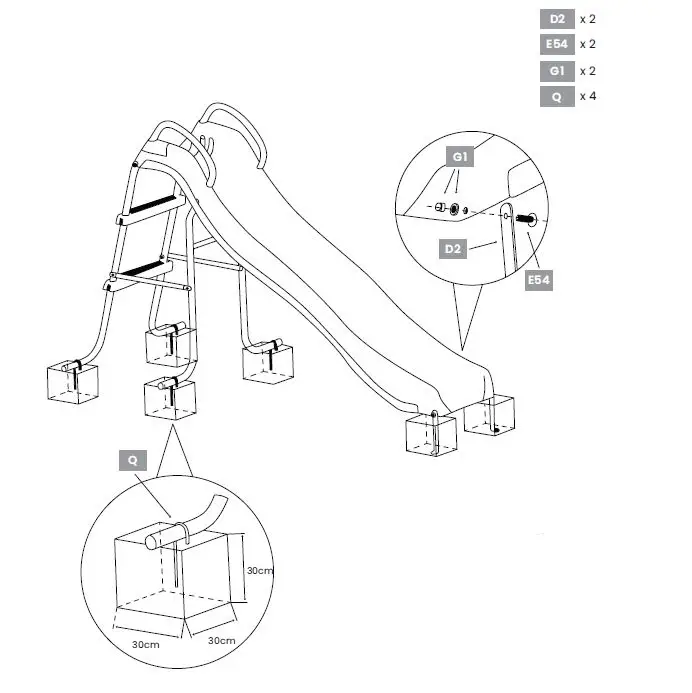 D2 x 2
E54 x 2
G1 x 2
Q x 4

G1
D2
E54

Q
30cm
30cm
30cm