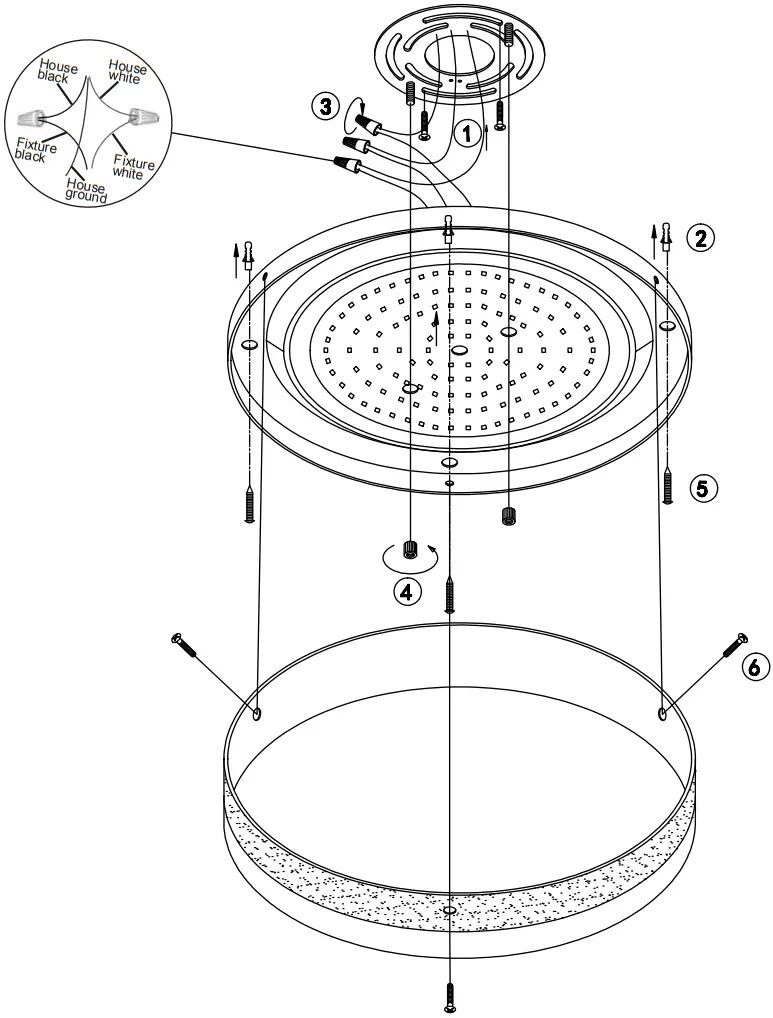 House black
House white
Fixture black
Fixture white
House ground
3
1
2
5
4
6