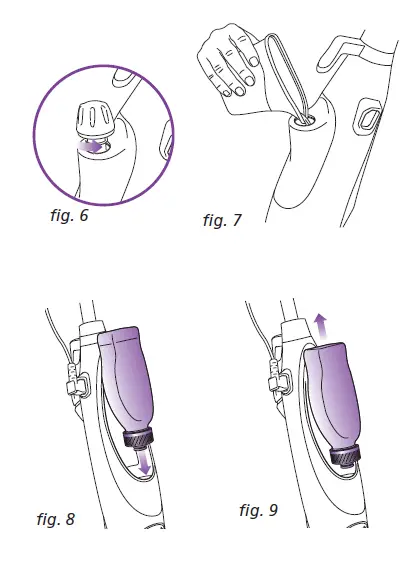 fig. 6

fig. 7

fig. 8

fig. 9