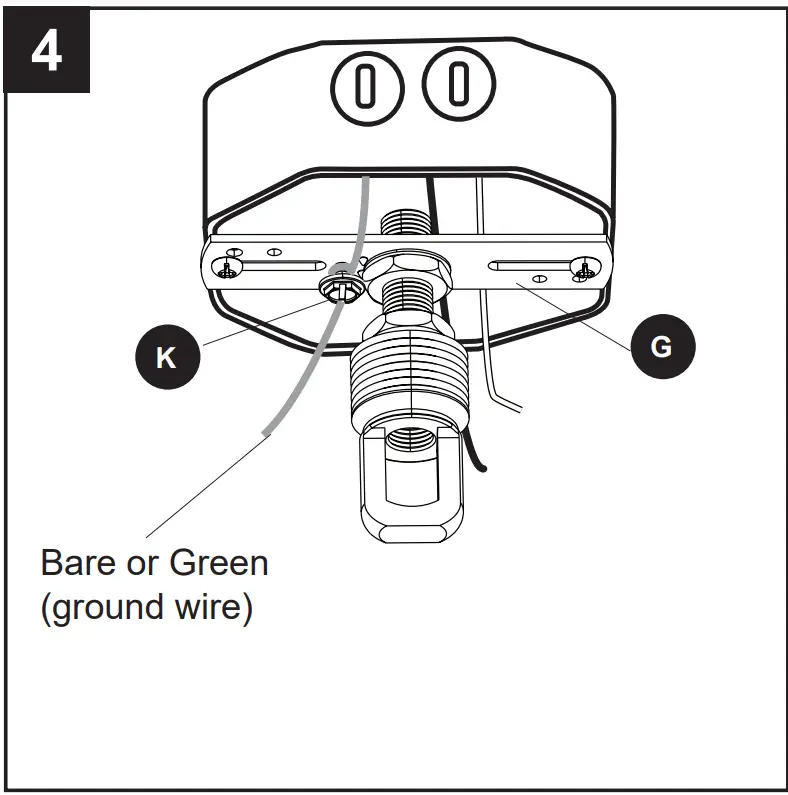 4

K

G

Bare or Green
(ground wire)