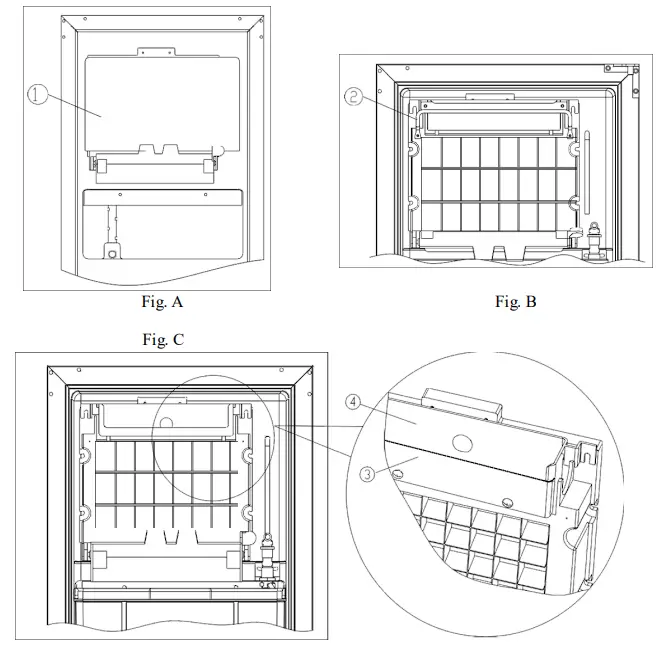 1

Fig. A

2

Fig. B

Fig. C

4

3