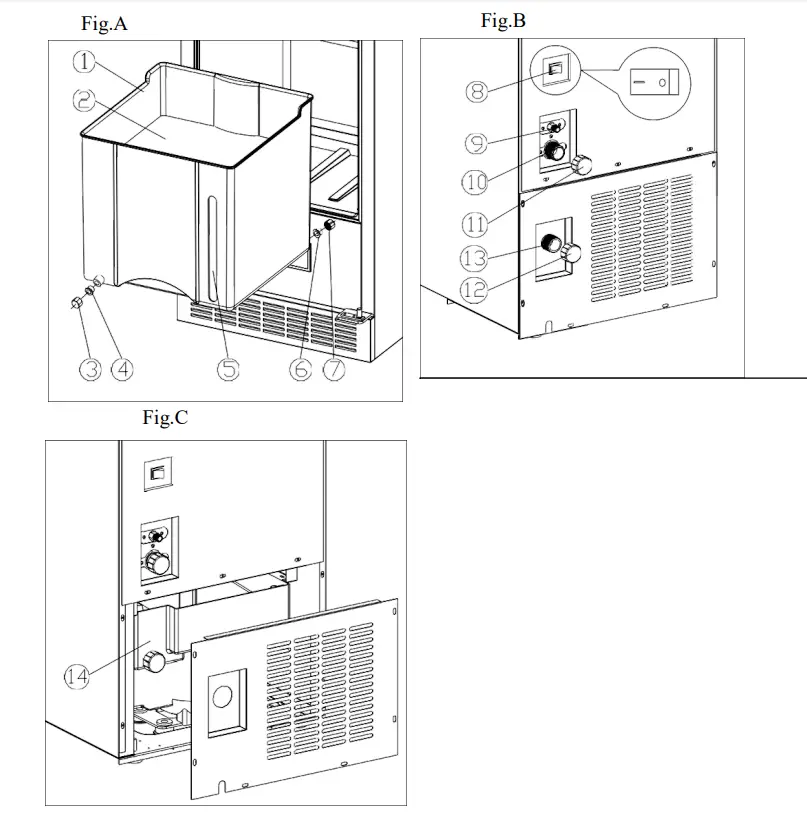 Fig.A

1
2
3
4
5
6
7

Fig.B

8
9
10
11
13
12

Fig.C

14