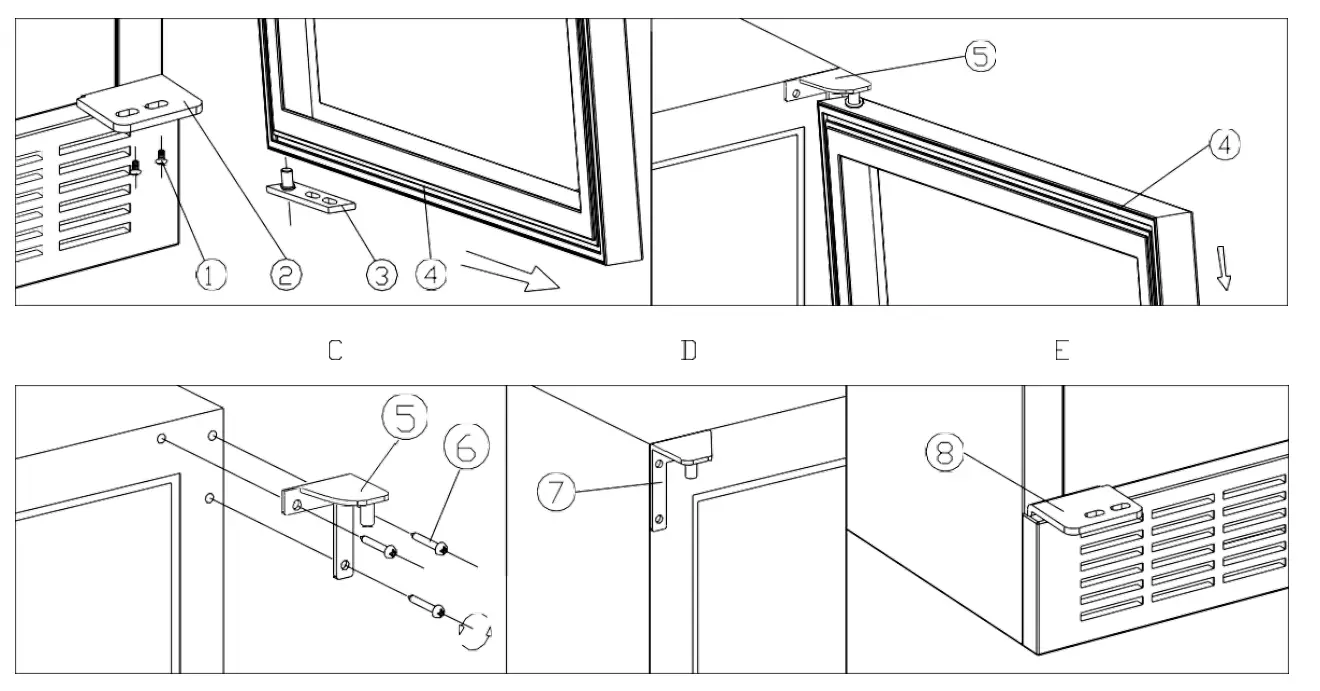 1 2 3 4

5

4

C D E

5 6

7

8