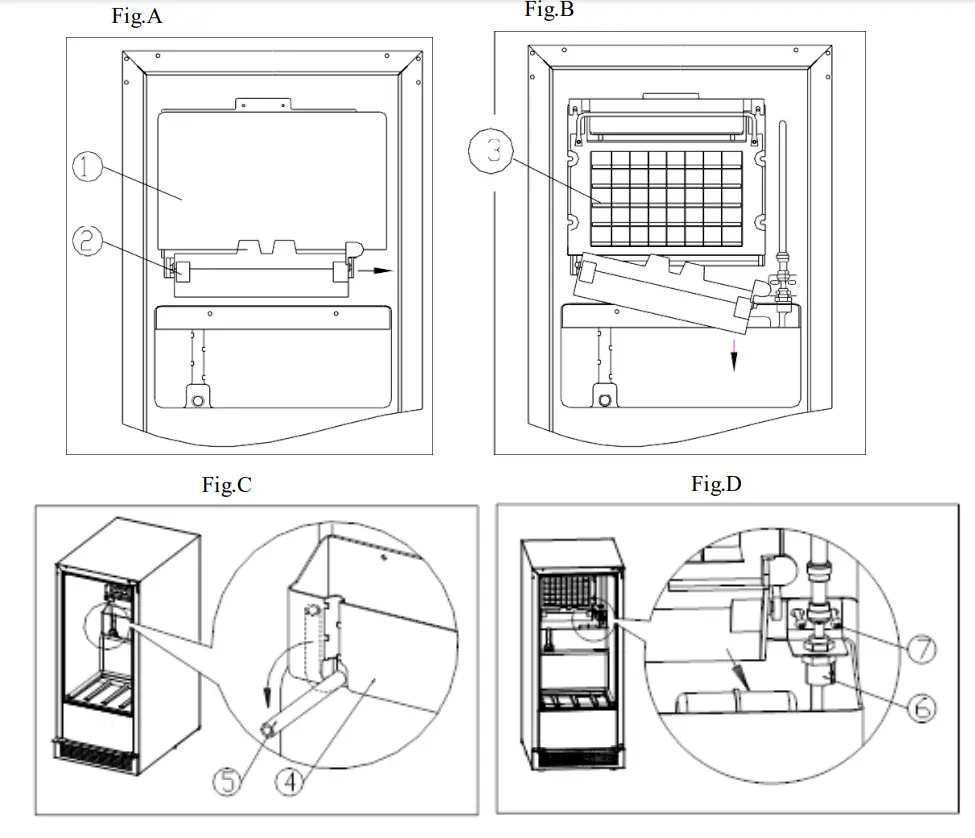 Fig.A

1
2

Fig.B

3

Fig.C

5
4

Fig.D

7
6