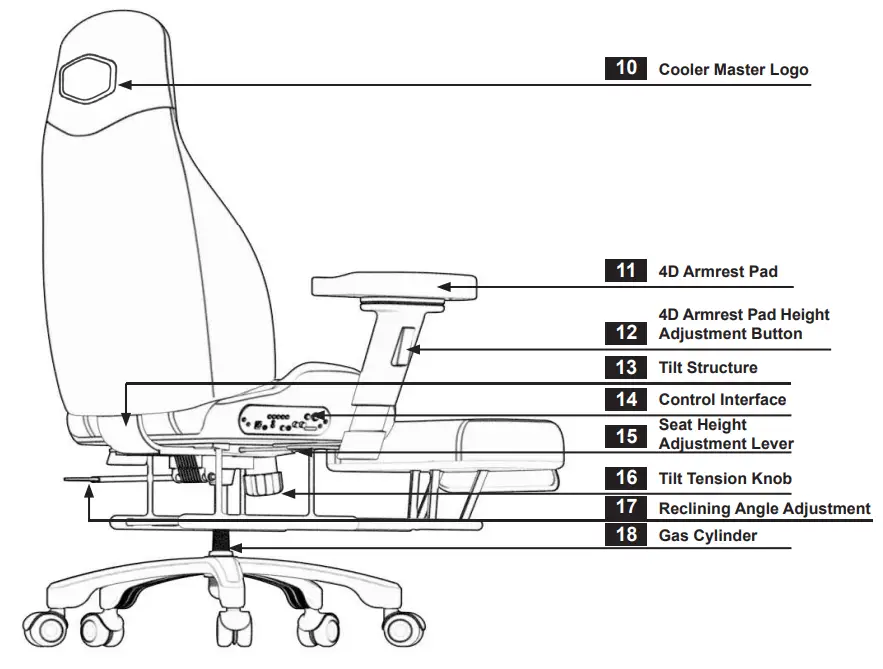 10 Cooler Master Logo

11 4D Armrest Pad

12 4D Armrest Pad Height Adjustment Button

13 Tilt Structure

14 Control Interface

15 Seat Height Adjustment Lever

16 Tilt Tension Knob

17 Reclining Angle Adjustment

18 Gas Cylinder