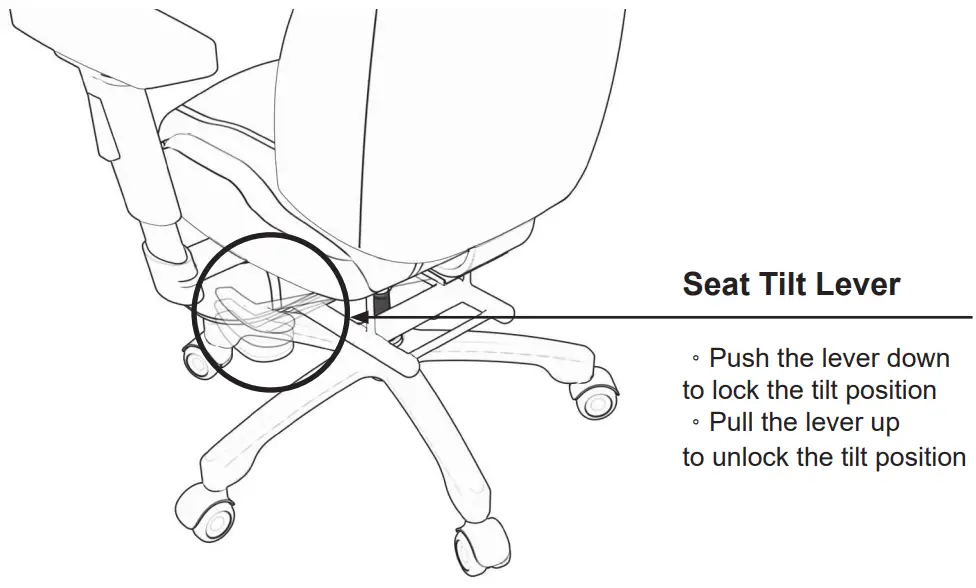 Seat Tilt Lever

◦ Push the lever down to lock the tilt position
◦ Pull the lever up to unlock the tilt position