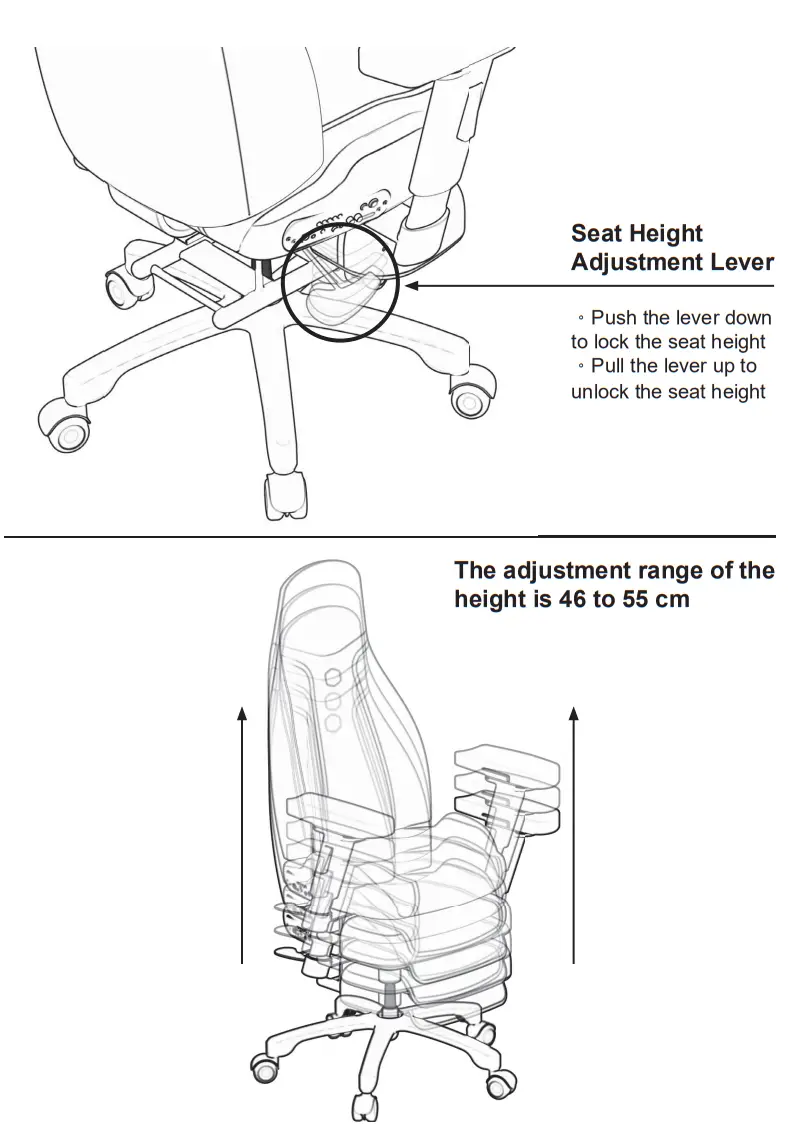 Seat Height Adjustment Lever

◦ Push the lever down to lock the seat height
◦ Pull the lever up to unlock the seat height

The adjustment range of the height is 46 to 55 cm