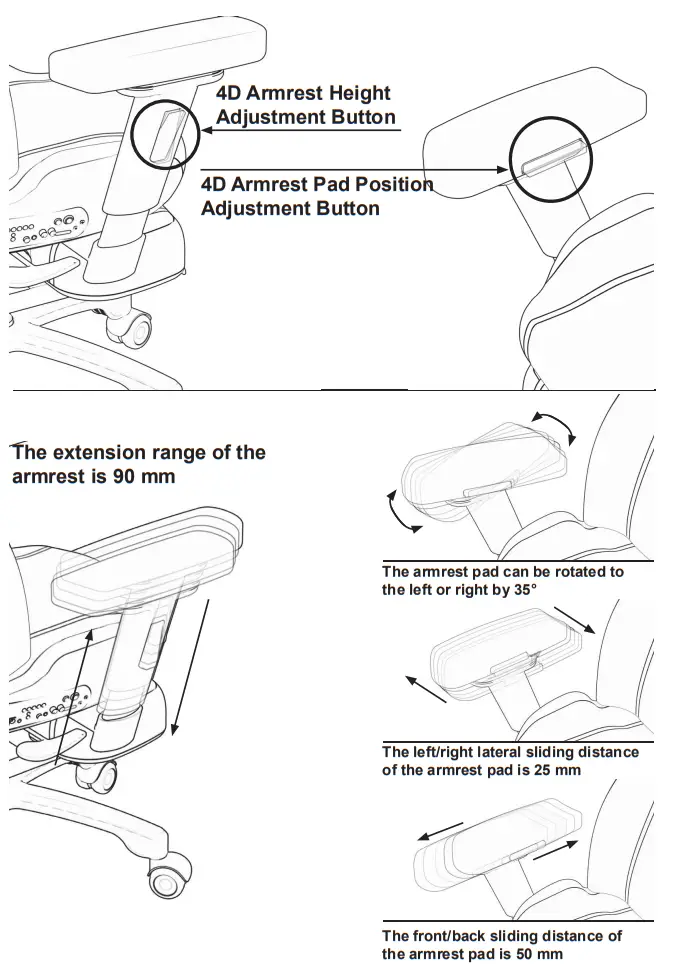 4D Armrest Height Adjustment Button

4D Armrest Pad Position Adjustment Button

The extension range of the armrest is 90 mm

The armrest pad can be rotated to the left or right by 35°

The left/right lateral sliding distance of the armrest pad is 25 mm

The front/back sliding distance of the armrest pad is 50 mm