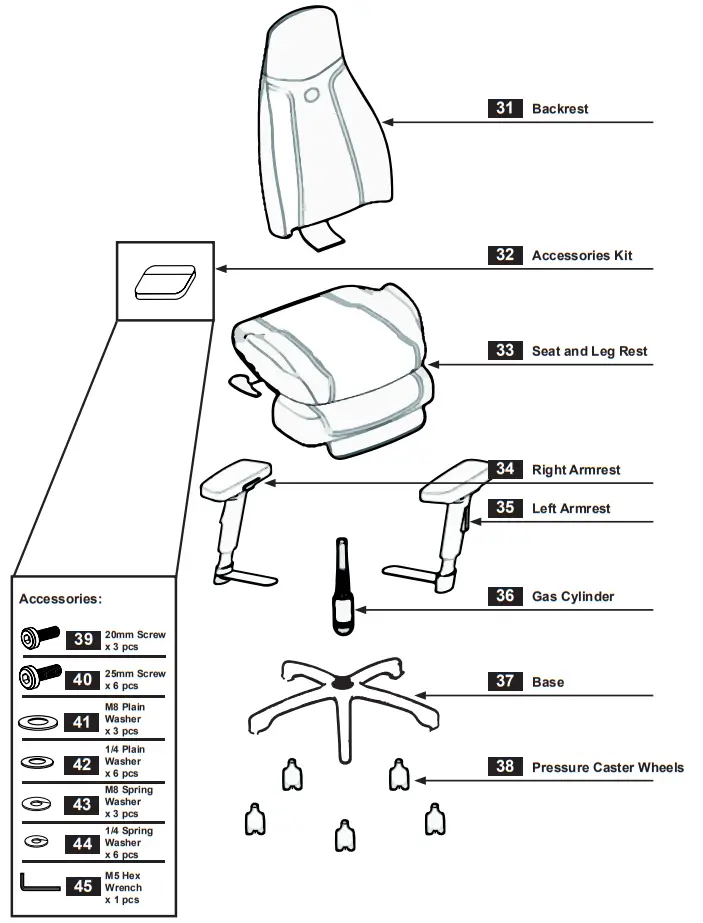 31 Backrest

32 Accessories Kit

33 Seat and Leg Rest

34 Right Armrest

35 Left Armrest

36 Gas Cylinder

37 Base

38 Pressure Caster Wheels

Accessories:

39 20mm Screw x 3 pcs

40 25mm Screw x 6 pcs

41 M8 Plain Washer x 3 pcs

42 1/4 Plain Washer x 6 pcs

43 M8 Spring Washer x 3 pcs

44 1/4 Spring Washer x 6 pcs

45 M5 Hex Wrench x 1 pcs