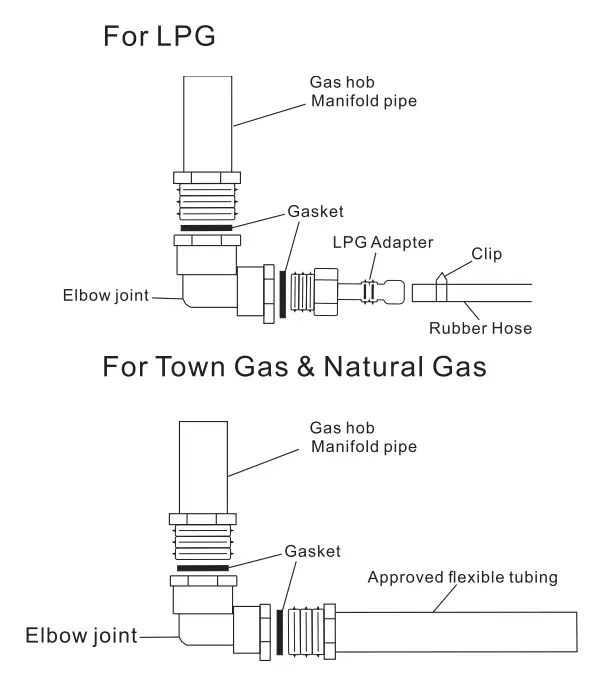 For LPG

Gas hob
Manifold pipe

Gasket

LPG Adapter

Clip

Elbow joint

Rubber Hose

For Town Gas & Natural Gas

Gas hob
Manifold pipe

Gasket

Approved flexible tubing

Elbow joint