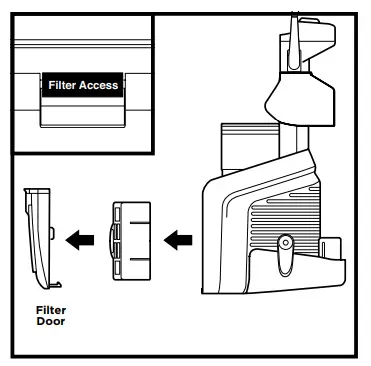 Filter Access

Filter Door