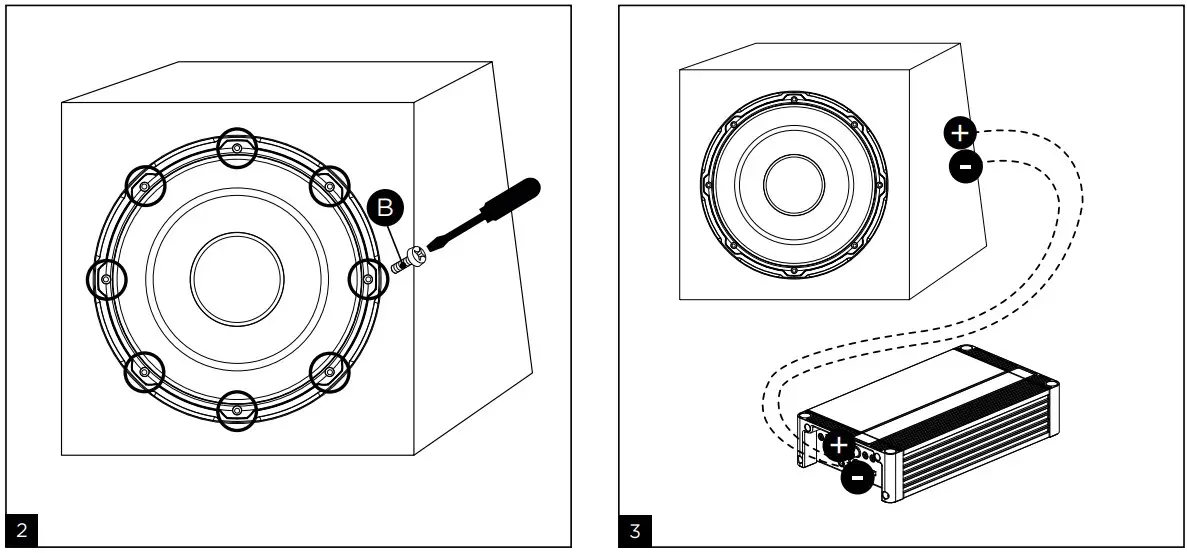 B

2

+
-
+
-

3