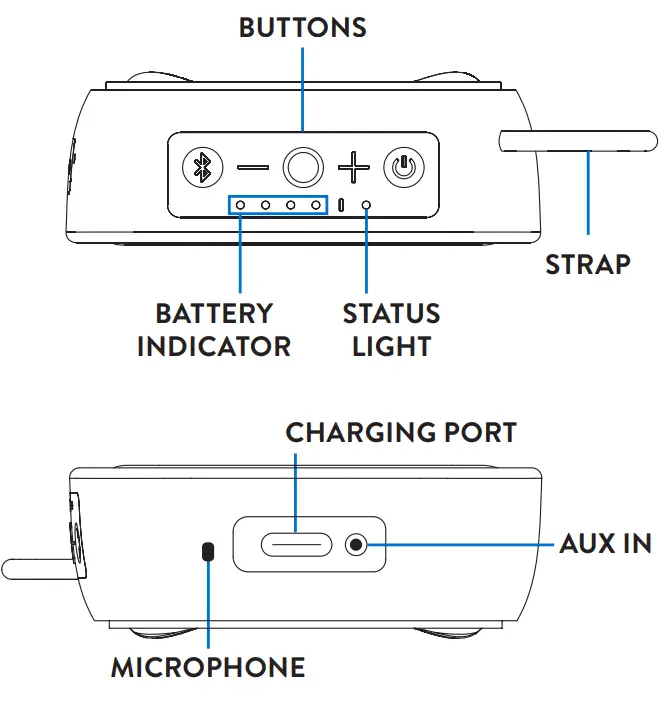 BUTTONS

STRAP

BATTERY INDICATOR

STATUS LIGHT

CHARGING PORT

AUX IN

MICROPHONE