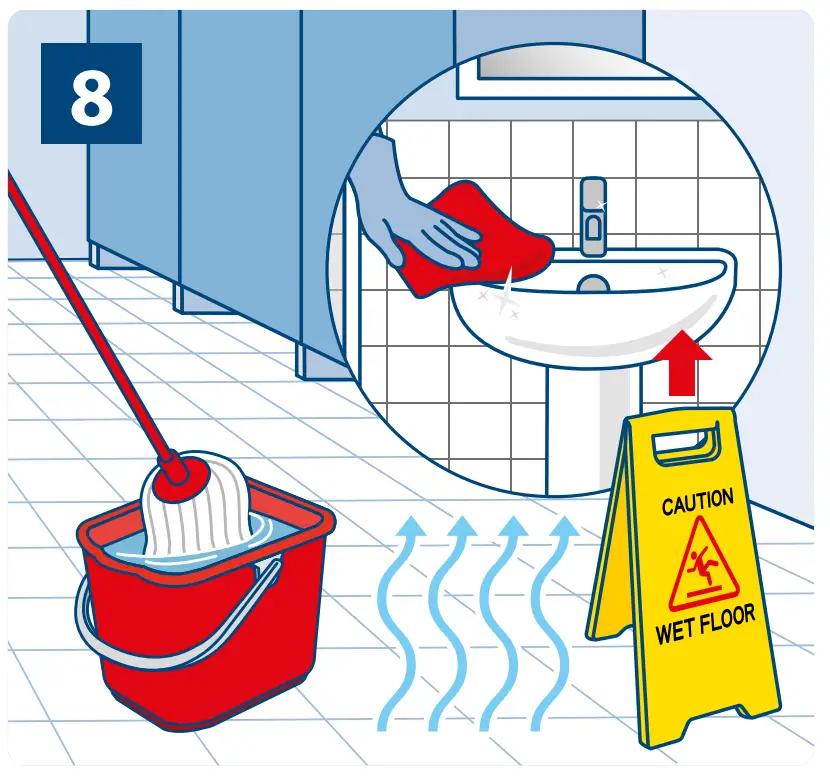 8

CAUTION

WET FLOOR