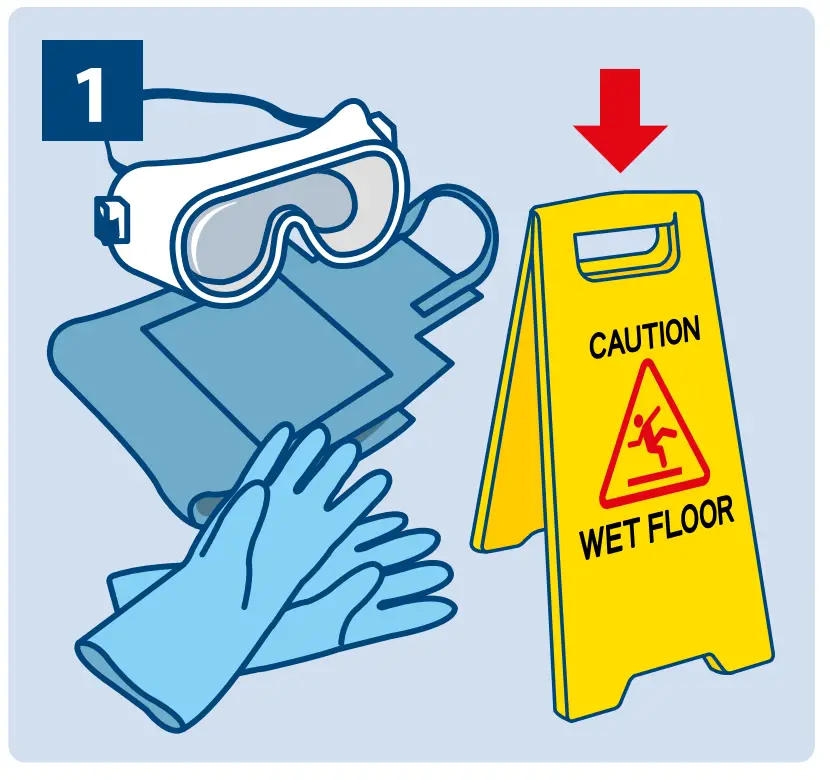 1

CAUTION

WET FLOOR