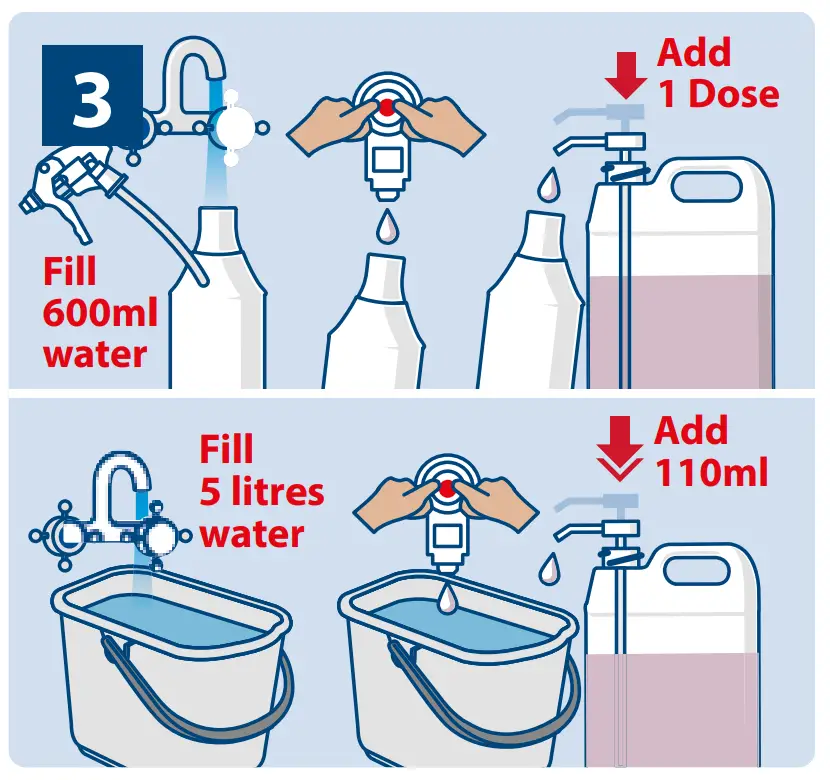 3

Fill 600ml water

Add 1 Dose

Fill 5 litres water

Add 110ml