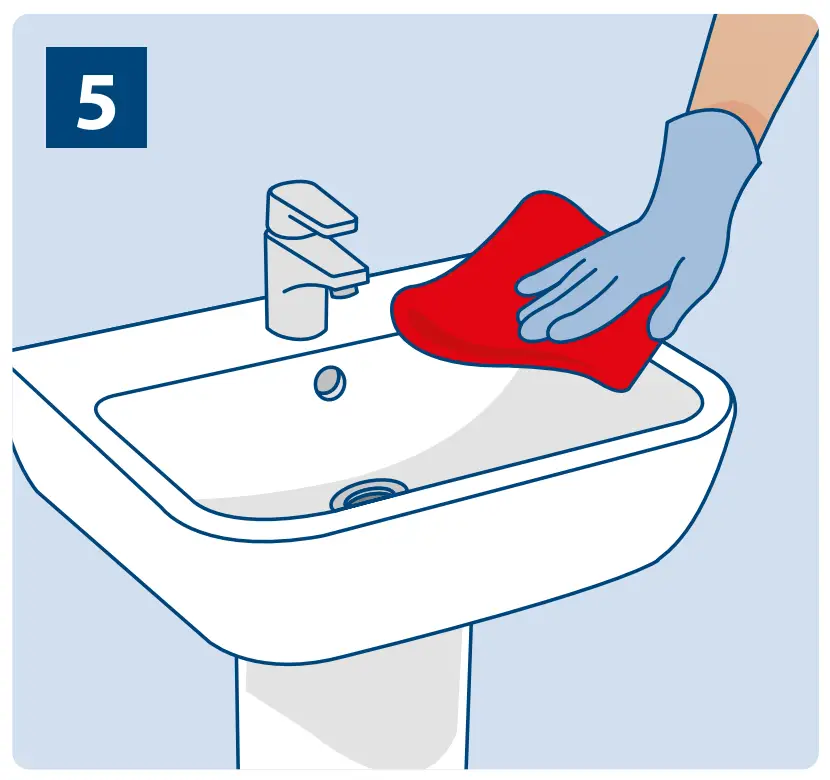 5