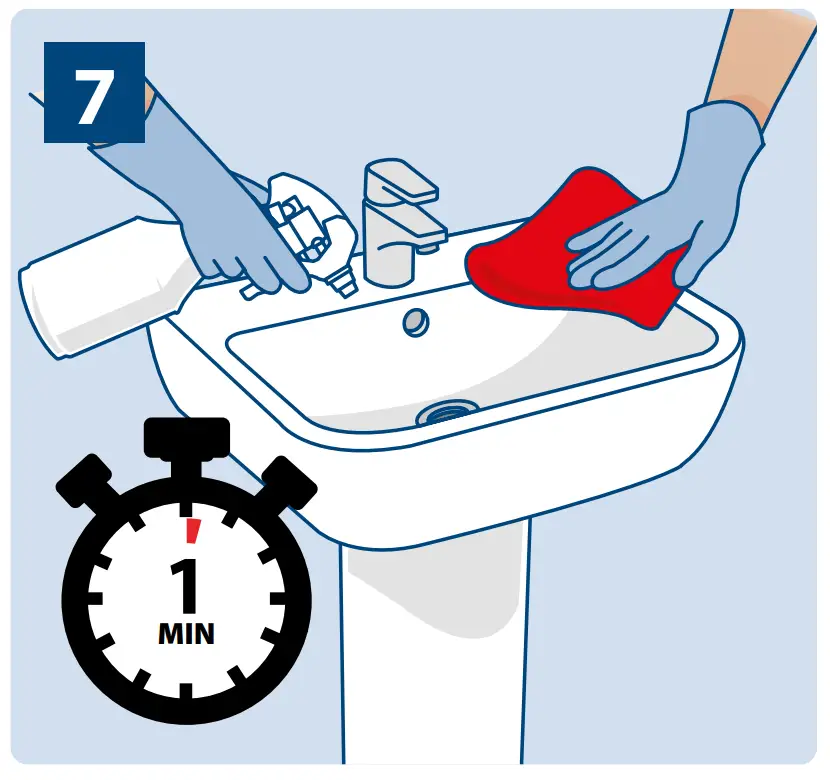 7

1
MIN