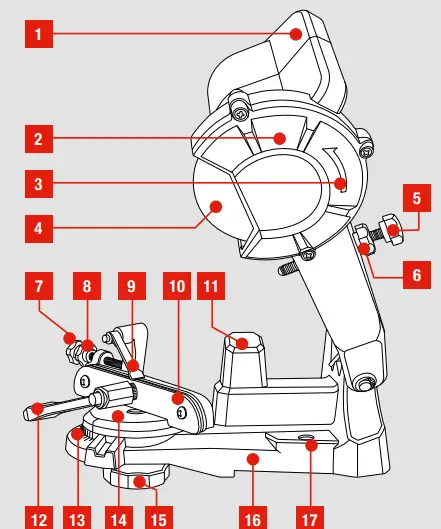 1
2
3
4
5
6
7
8
9
10
11
12
13
14
15
16
17