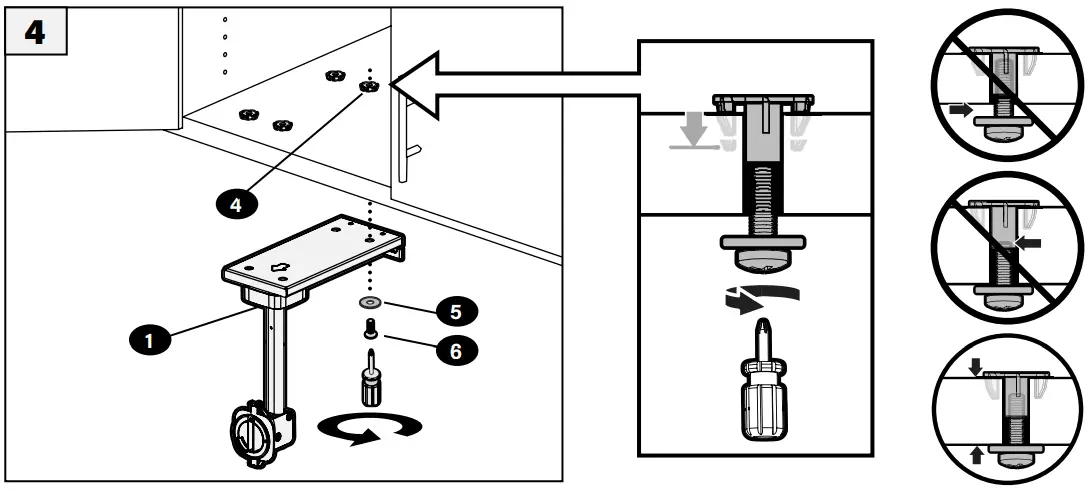 4

4

1

5

6