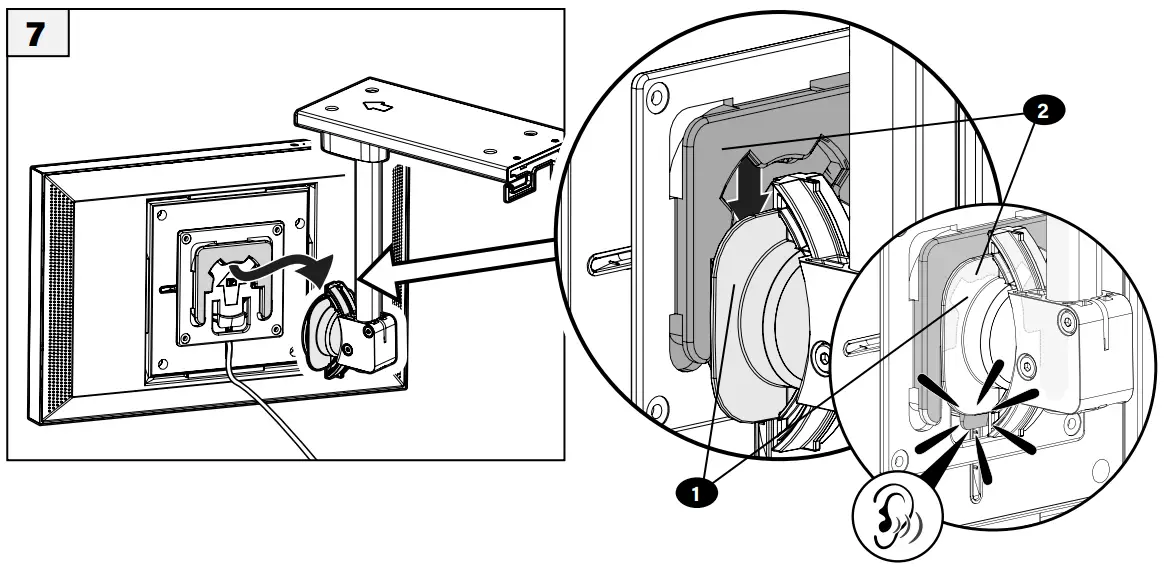 7

2

1