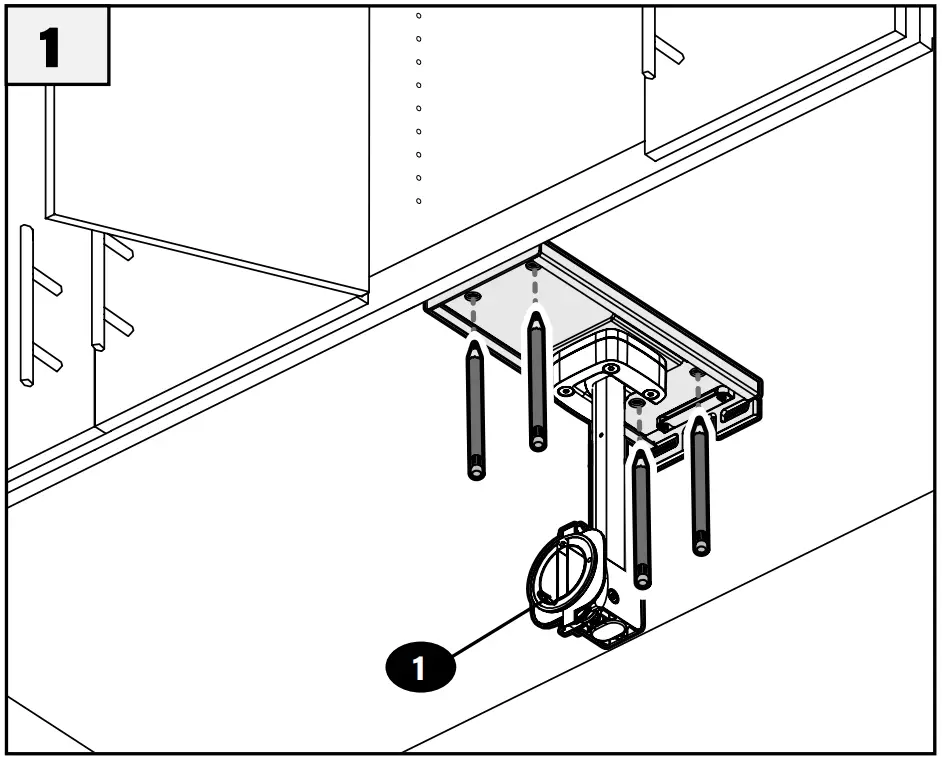 1

1