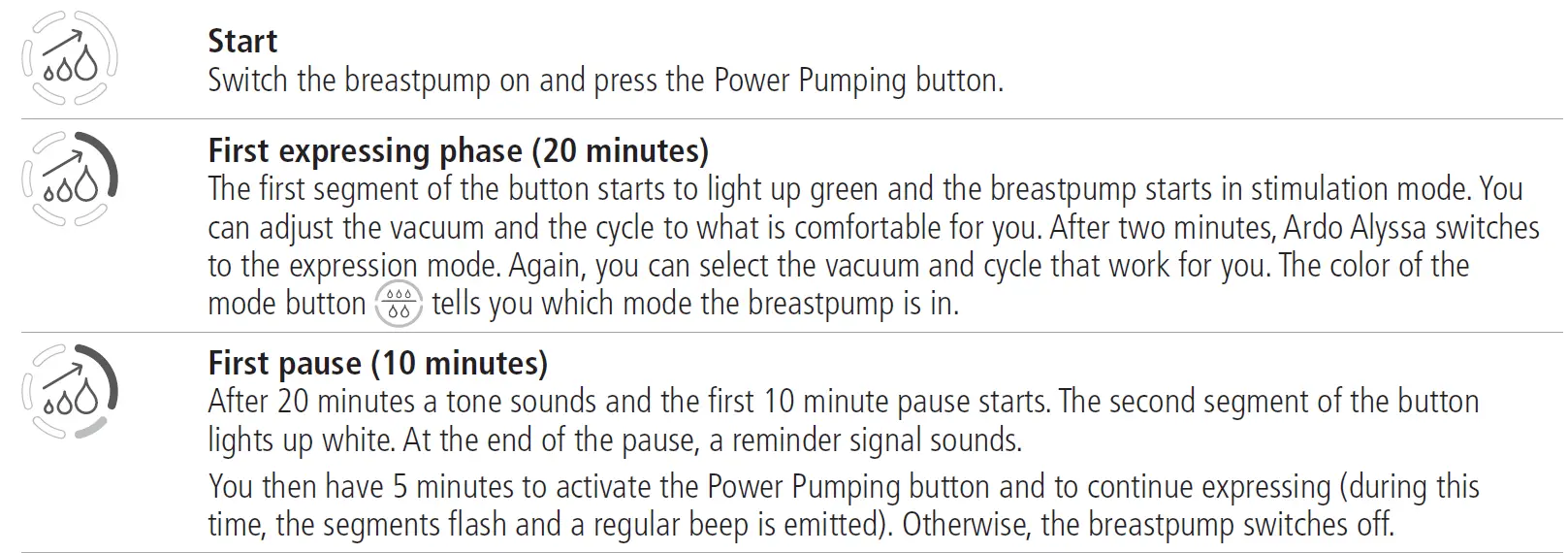 **Start**
Switch the breastpump on and press the Power Pumping button.

**First expressing phase (20 minutes)**
The first segment of the button starts to light up green and the breastpump starts in stimulation mode. You can adjust the vacuum and the cycle to what is comfortable for you. After two minutes, Ardo Alyssa switches to the expression mode. Again, you can select the vacuum and cycle that work for you. The color of the mode button tells you which mode the breastpump is in.

**First pause (10 minutes)**
After 20 minutes a tone sounds and the first 10 minute pause starts. The second segment of the button lights up white. At the end of the pause, a reminder signal sounds.

You then have 5 minutes to activate the Power Pumping button and to continue expressing (during this time, the segments flash and a regular beep is emitted). Otherwise, the breastpump switches off.