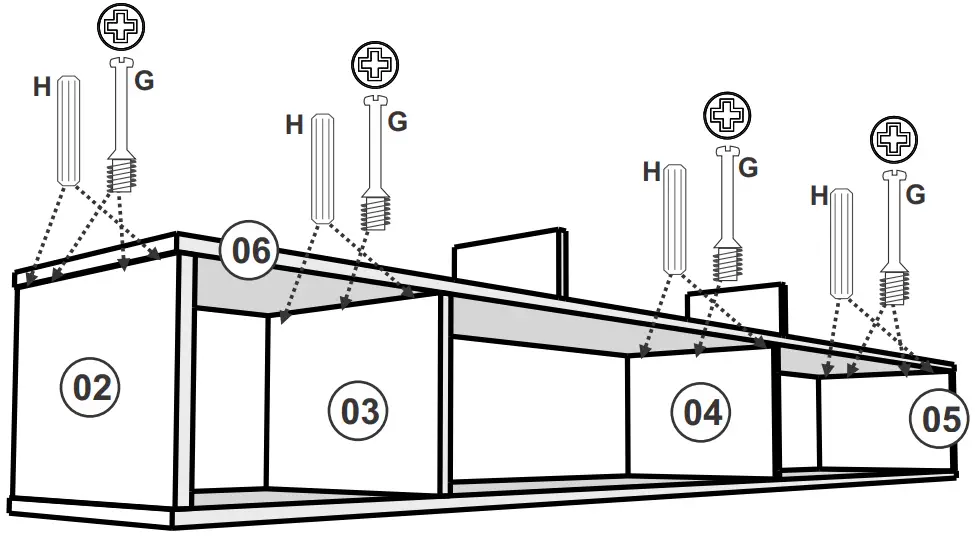 H G
H G
H G
H G
06
02
03
04
05