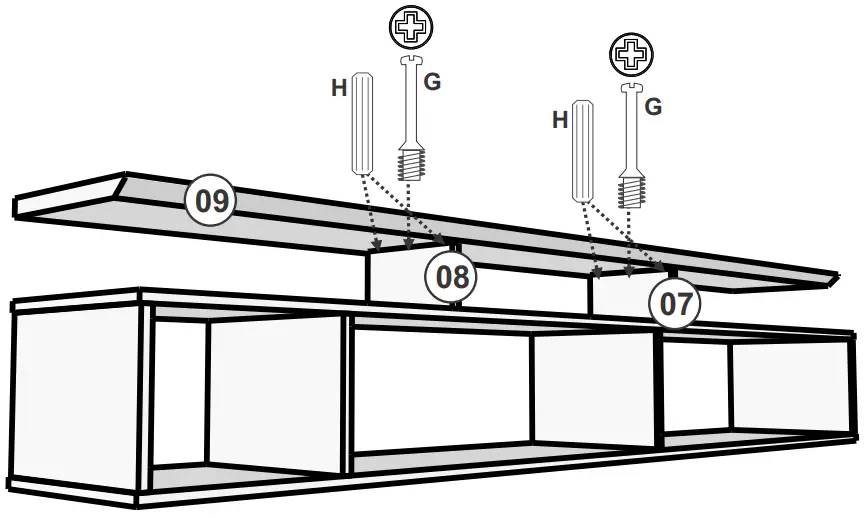 H G H G 09 08 07