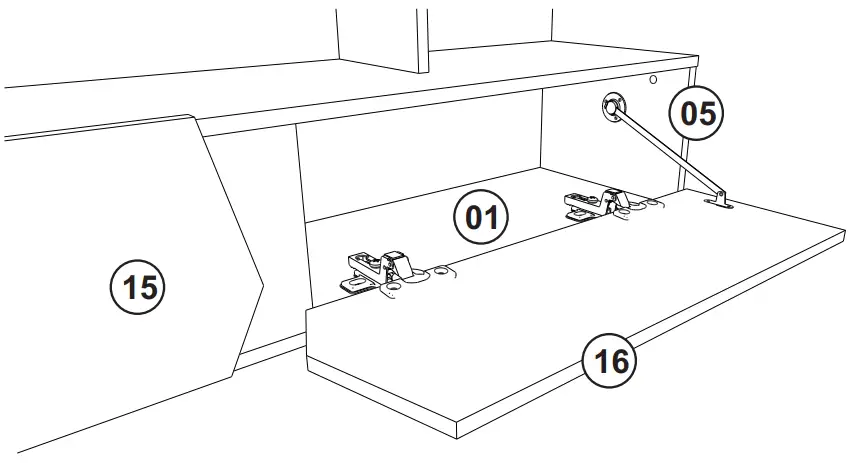 05
01
15
16