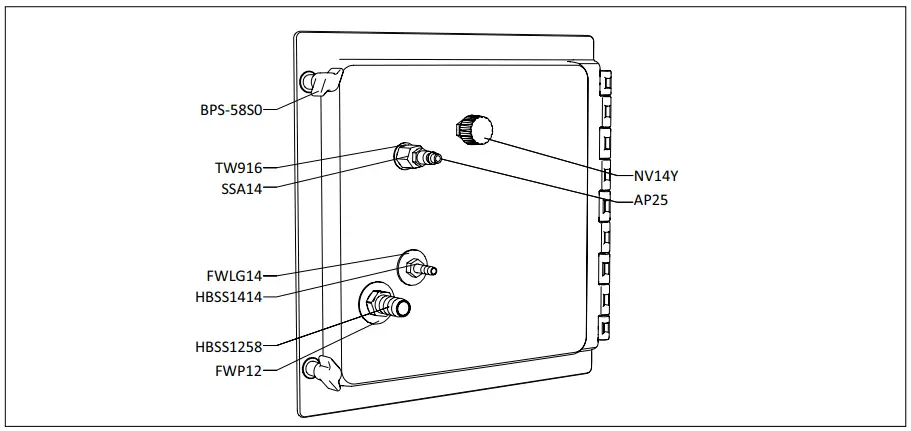 BPS-58S0
TW916
SSA14
FWLG14
HBSS1414
HBSS1258
FWP12
NV14Y
AP25