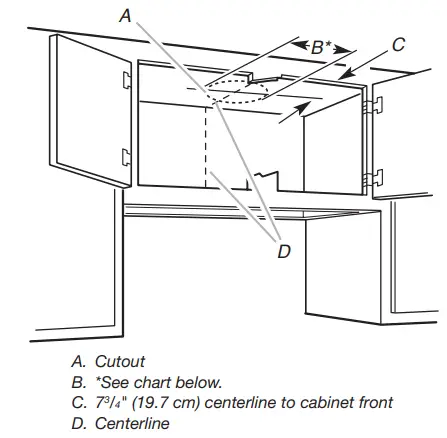 A

B*

C

D

A. Cutout
B. *See chart below.
C. $7\frac{3}{4}$" (19.7 cm) centerline to cabinet front
D. Centerline